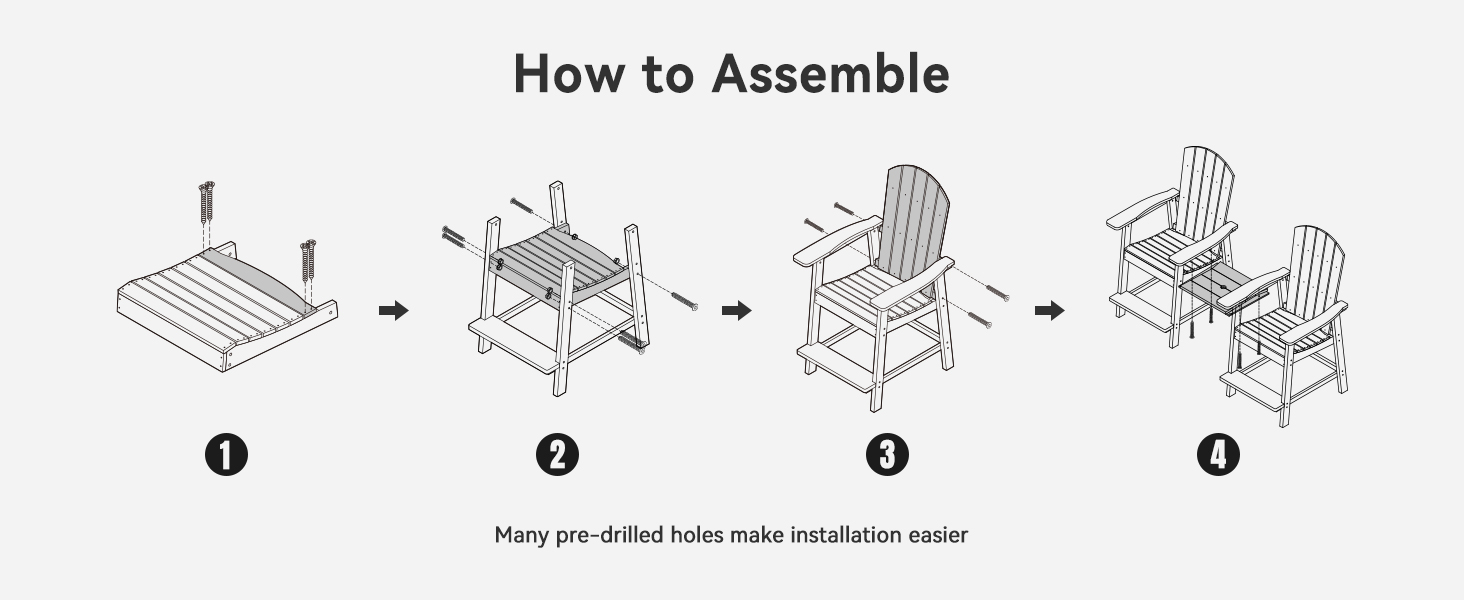 How to Assemble

1

2

3

4

Many pre-drilled holes make installation easier