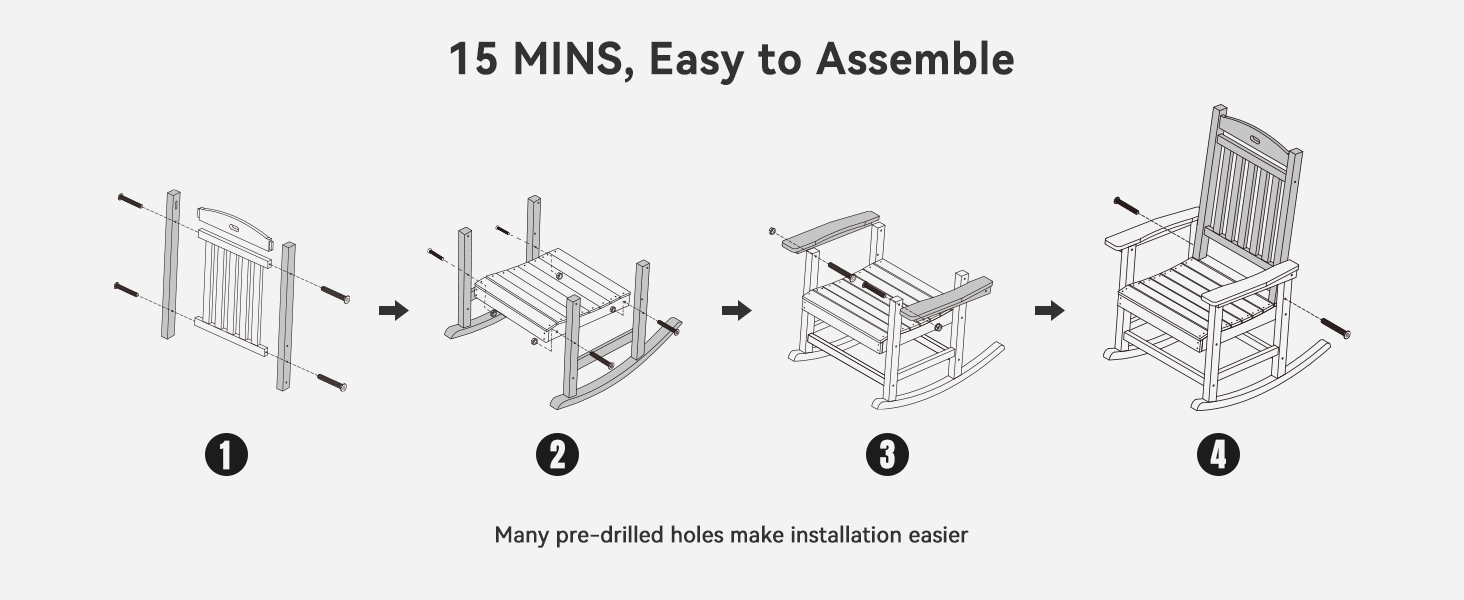 15 MINS, Easy to Assemble

1

2

3

4

Many pre-drilled holes make installation easier