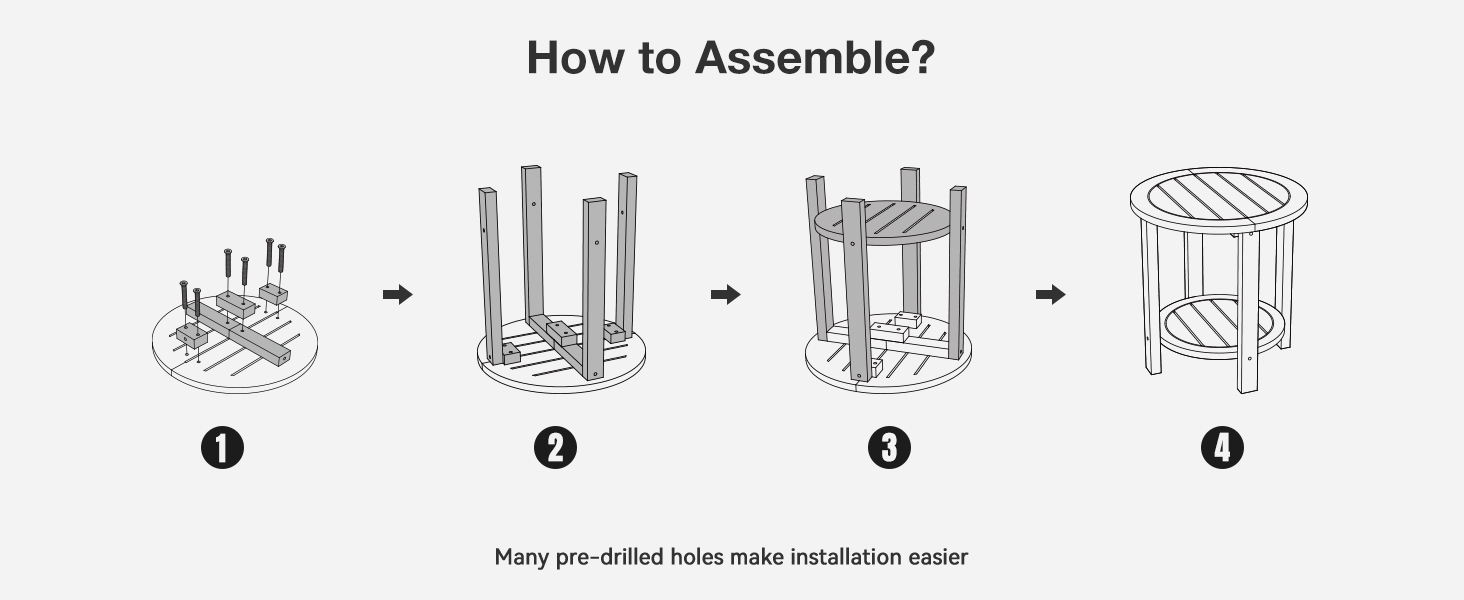 How to Assemble?

1

2

3

4

Many pre-drilled holes make installation easier