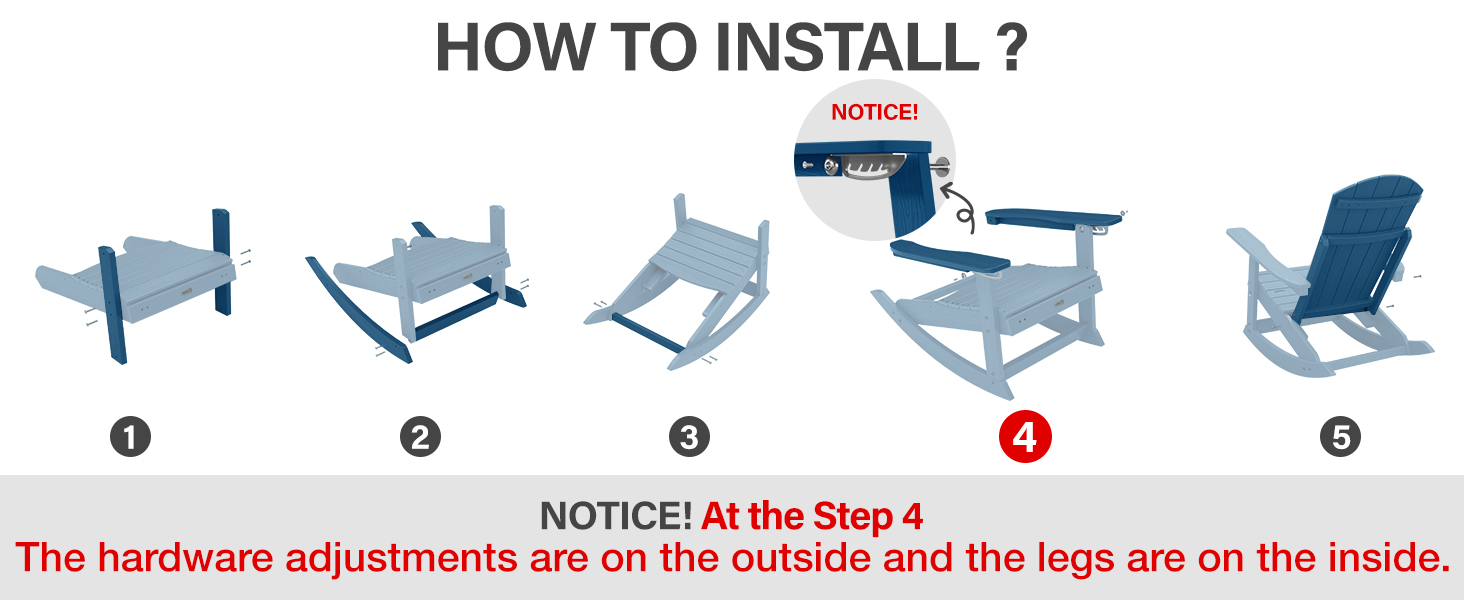 HOW TO INSTALL ?

NOTICE!

1

2

3

4

5

NOTICE! At the Step 4
The hardware adjustments are on the outside and the legs are on the inside.